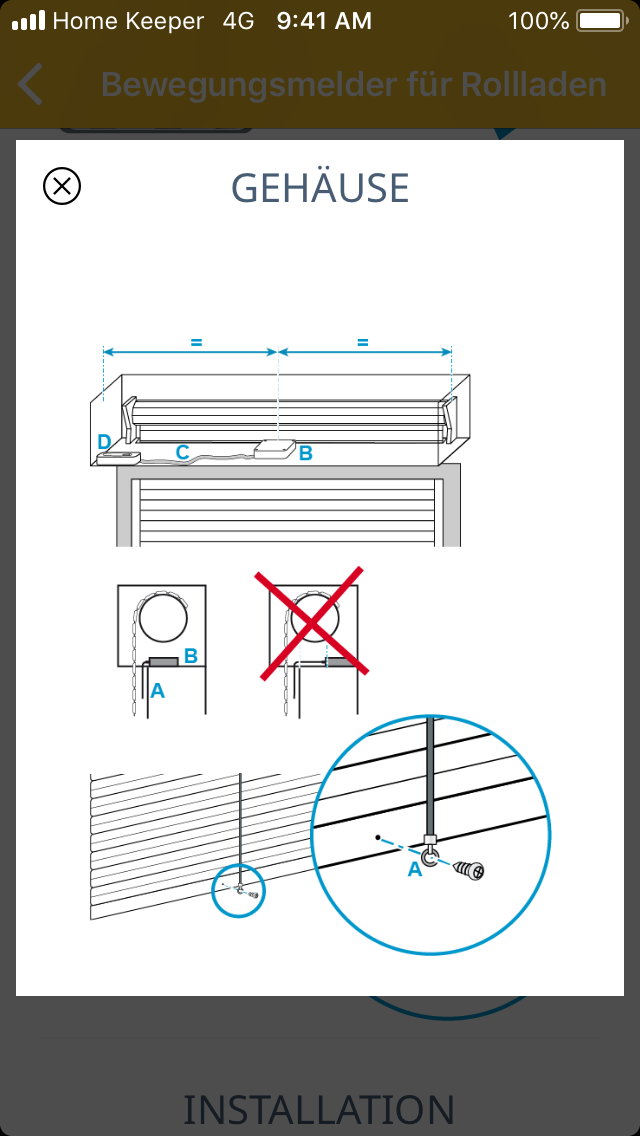 Home Keeper 4G 9:41 AM 100%

Bewegungsmelder für Rollladen

GEHÄUSE

=
=
D
C
B

B
A

A

INSTALLATION